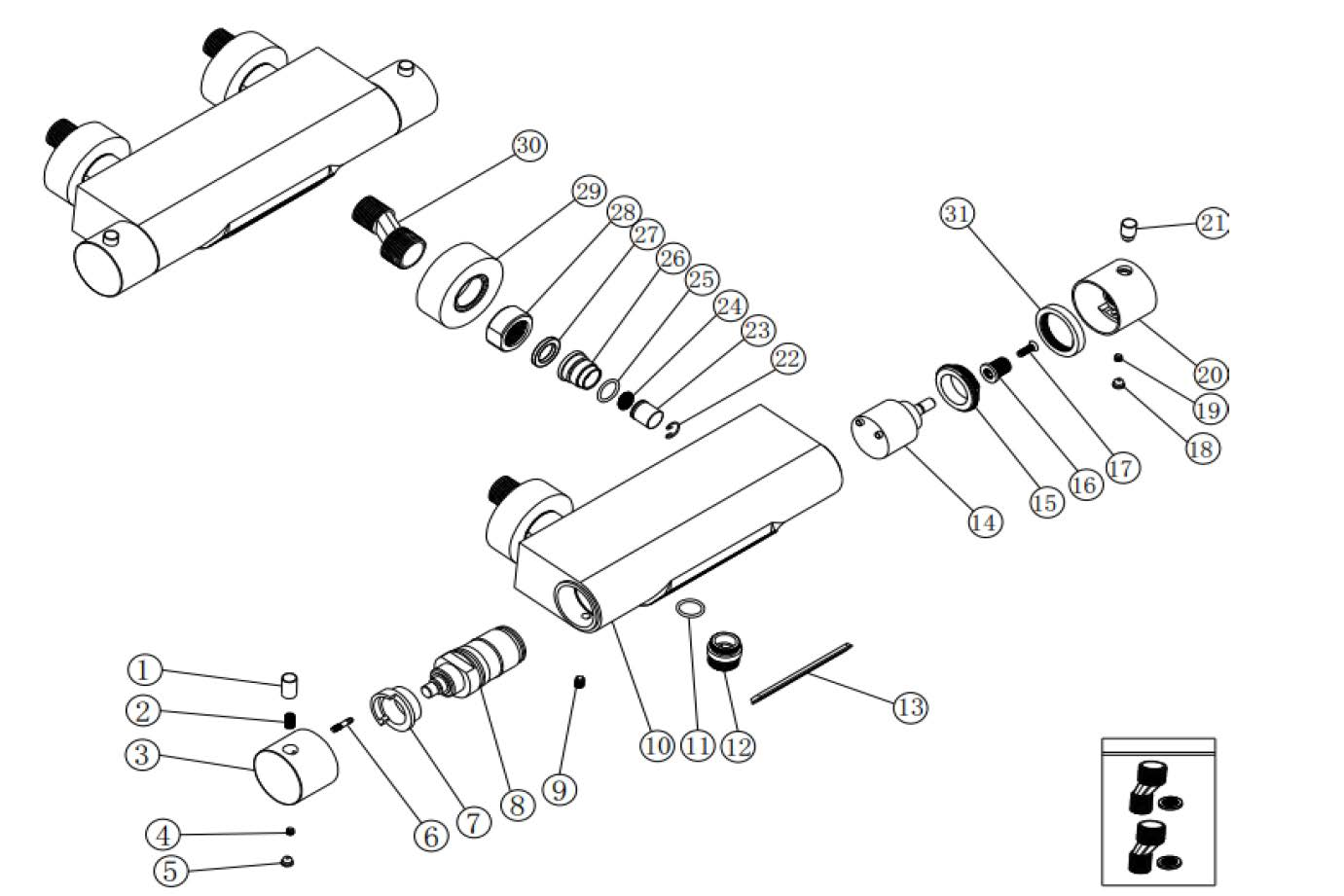 30
29
28
27
26
25
24
23
22
31
21
20
19
18
17
16
15
14
1
2
3
4
5
6
7
8
9
10
11
12
13