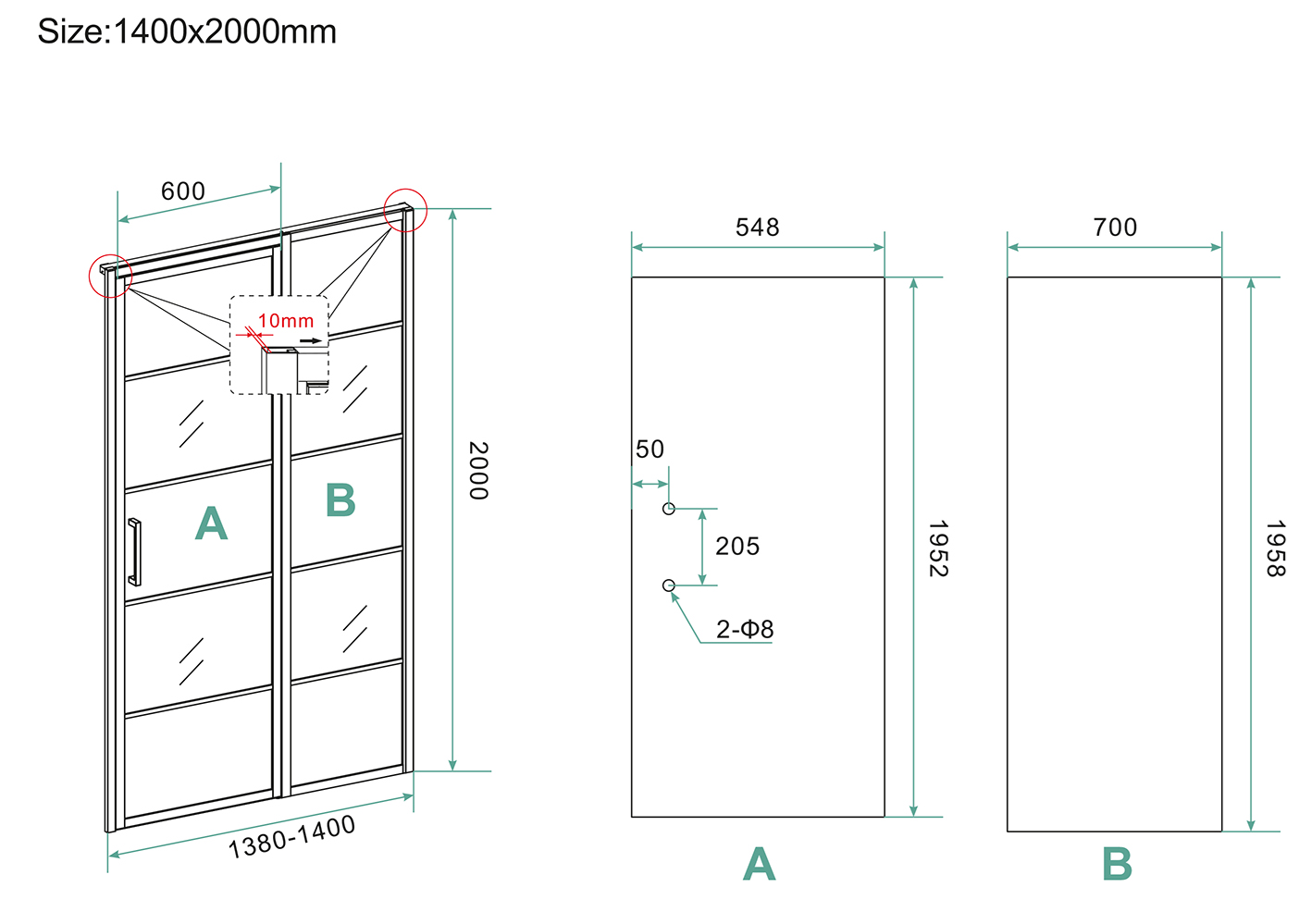 Size:1400x2000mm

600

10mm

A

B

2000

1380-1400

548

50

205

2-Φ8

1952

A

700

1958

B