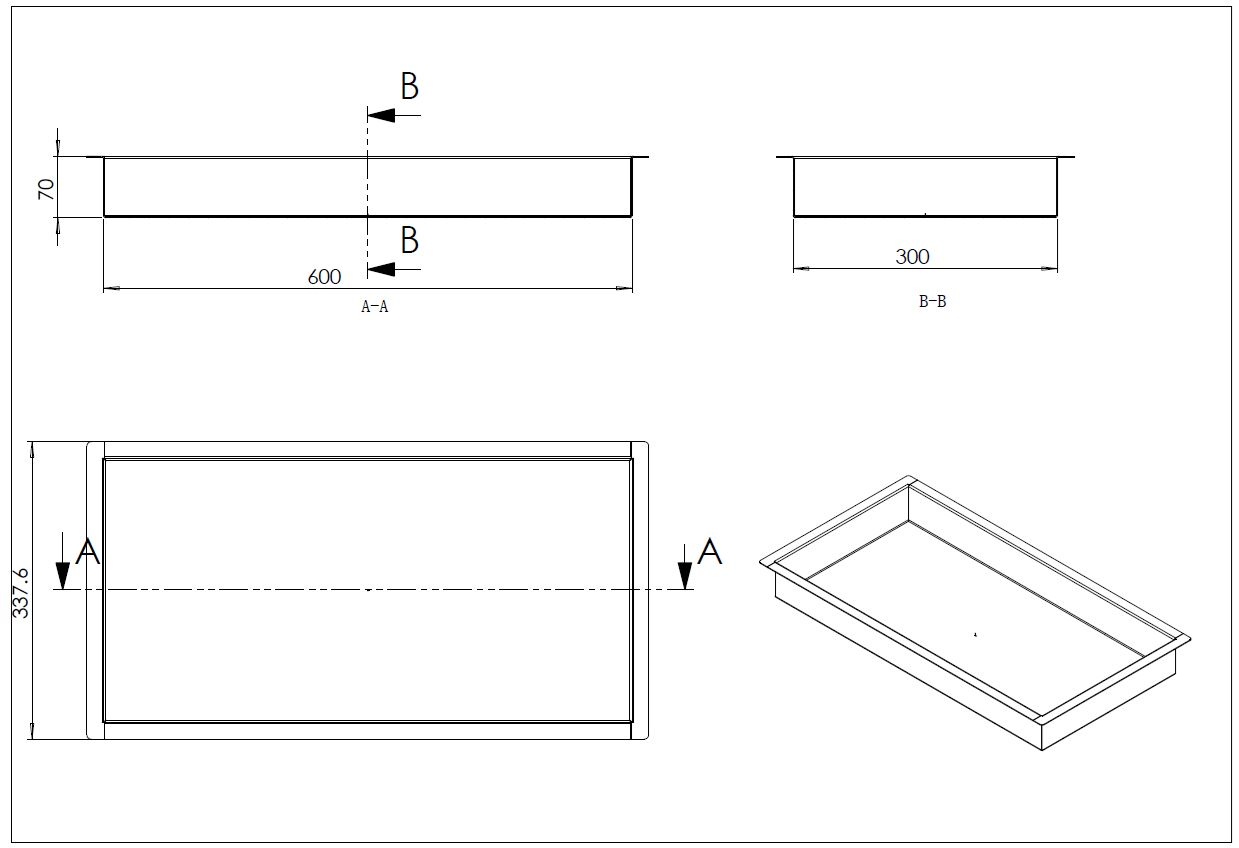 B

70

B

600

A-A

300

B-B

337.6

A

A