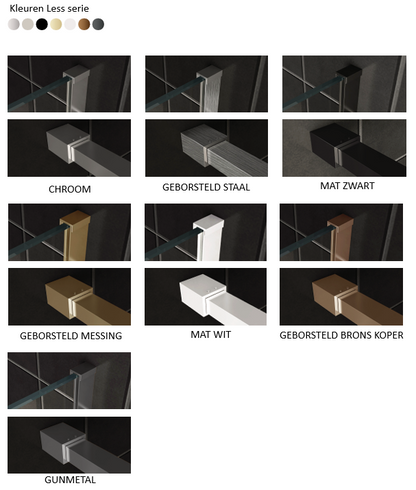 Kleuren Less serie

CHROOM

GEBORSTELD STAAL

MAT ZWART

GEBORSTELD MESSING

MAT WIT

GEBORSTELD BRONS KOPER

GUNMETAL